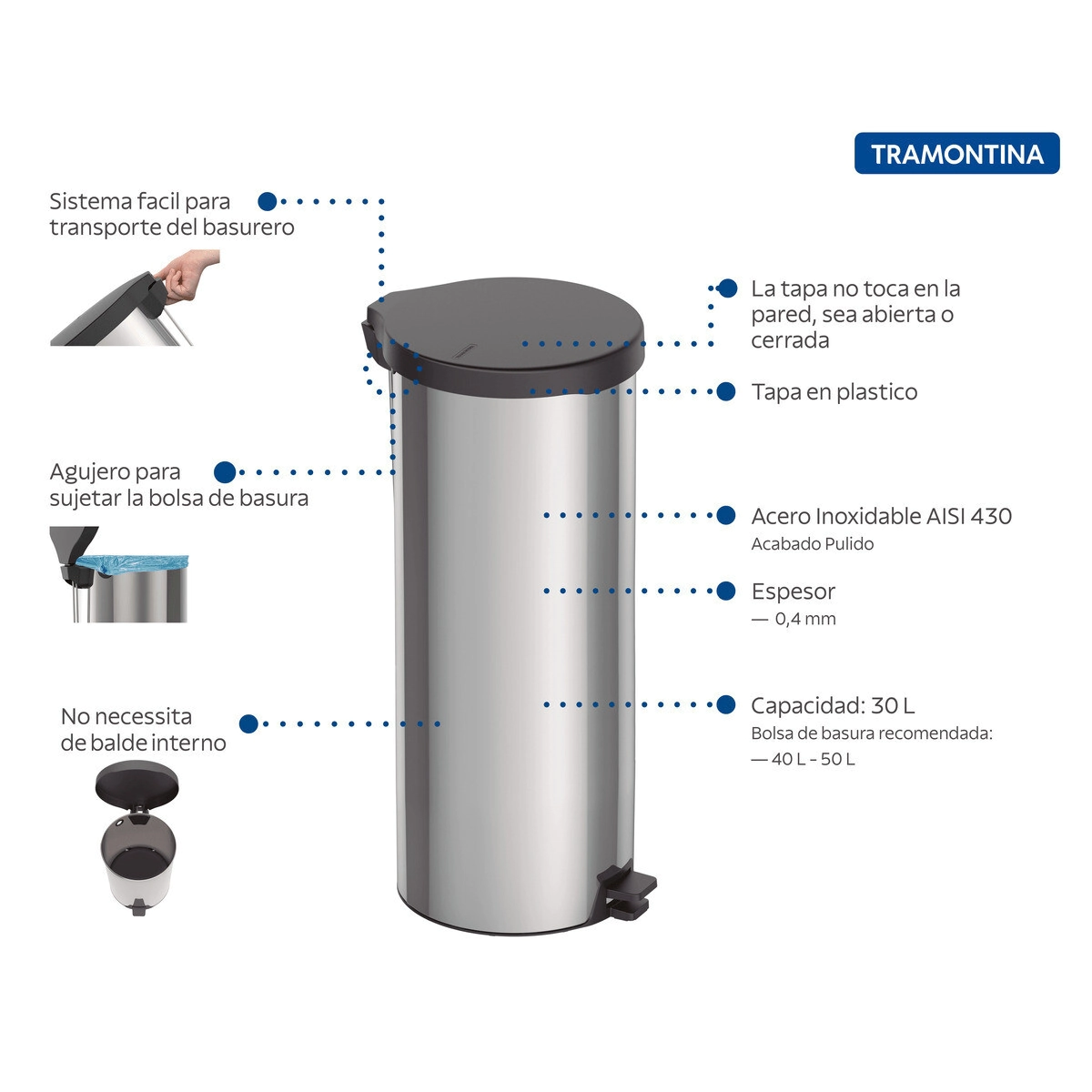 TRAMONTINA

Sistema facil para transporte del basurero

Agujero para sujetar la bolsa de basura

No necessita de balde interno

La tapa no toca en la pared, sea abierta o cerrada

Tapa en plastico

Acero Inoxidable AISI 430
Acabado Pulido

Espesor
— 0,4 mm

Capacidad: 30 L
Bolsa de basura recomendada:
— 40 L - 50 L