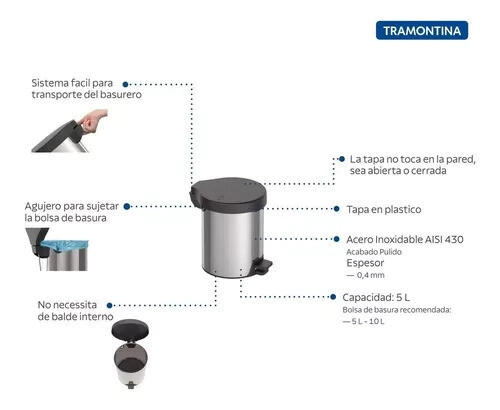 TRAMONTINA

Sistema facil para transporte del basurero

Agujero para sujetar la bolsa de basura

No necessita de balde interno

La tapa no toca en la pared, sea abierta o cerrada

Tapa en plastico

Acero Inoxidable AISI 430
Acabado Pulido
Espesor
— 0,4 mm

Capacidad: 5 L
Bolsa de basura recomendada:
— 5 L - 10 L